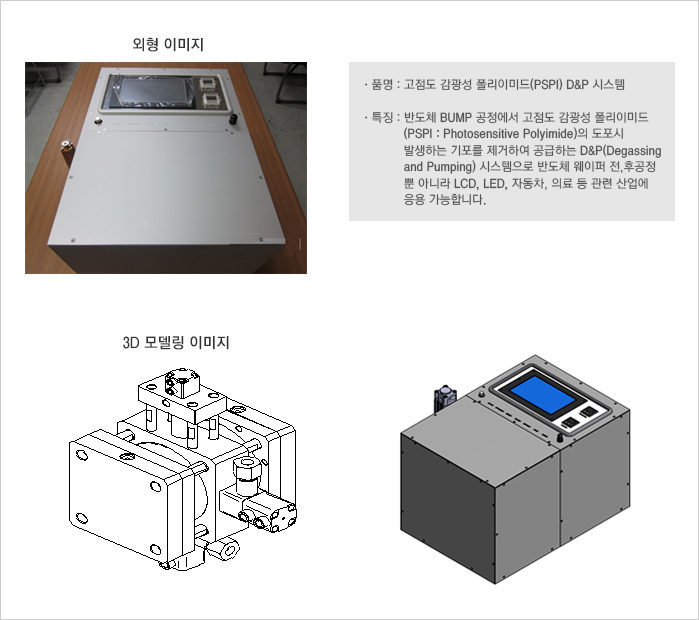 외형 이미지

· 품명 : 고점도 감광성 폴리이미드(PSPI) D&P 시스템

· 특징 : 반도체 BUMP 공정에서 고점도 감광성 폴리이미드 (PSPI : Photosensitive Polyimide)의 도포시 발생하는 기포를 제거하여 공급하는 D&P(Degassing and Pumping) 시스템으로 반도체 웨이퍼 전,후공정 뿐 아니라 LCD, LED, 자동차, 의료 등 관련 산업에 응용 가능합니다.

3D 모델링 이미지